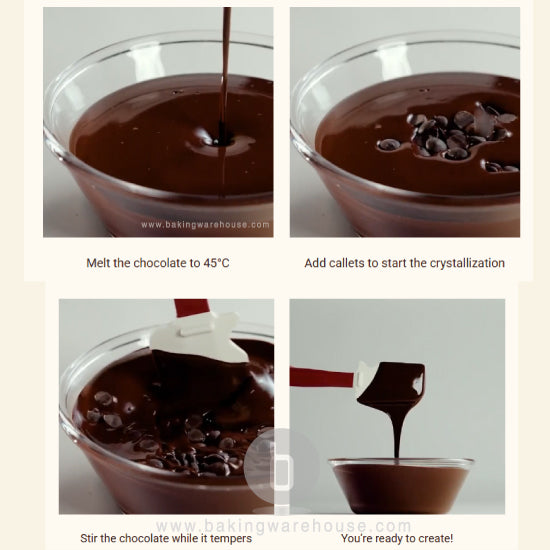 www.bakingwarehouse.com

Melt the chocolate to 45°C

Add callets to start the crystallization

www.bakingwarehouse.com

Stir the chocolate while it tempers

You're ready to create!